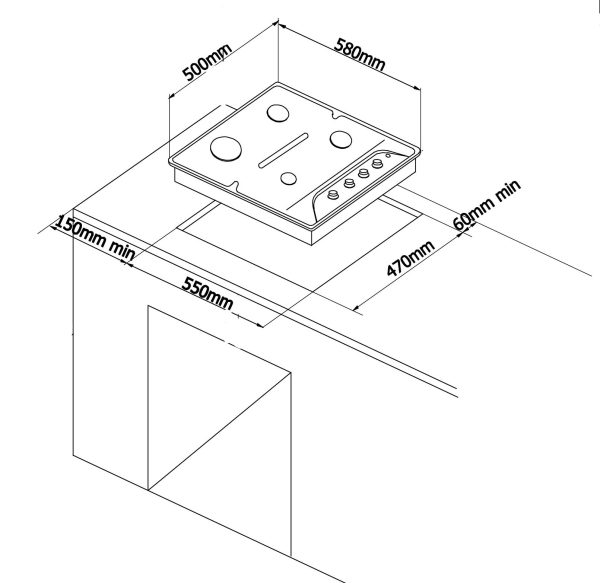 500mm
580mm
60mm min
150mm min
470mm
550mm