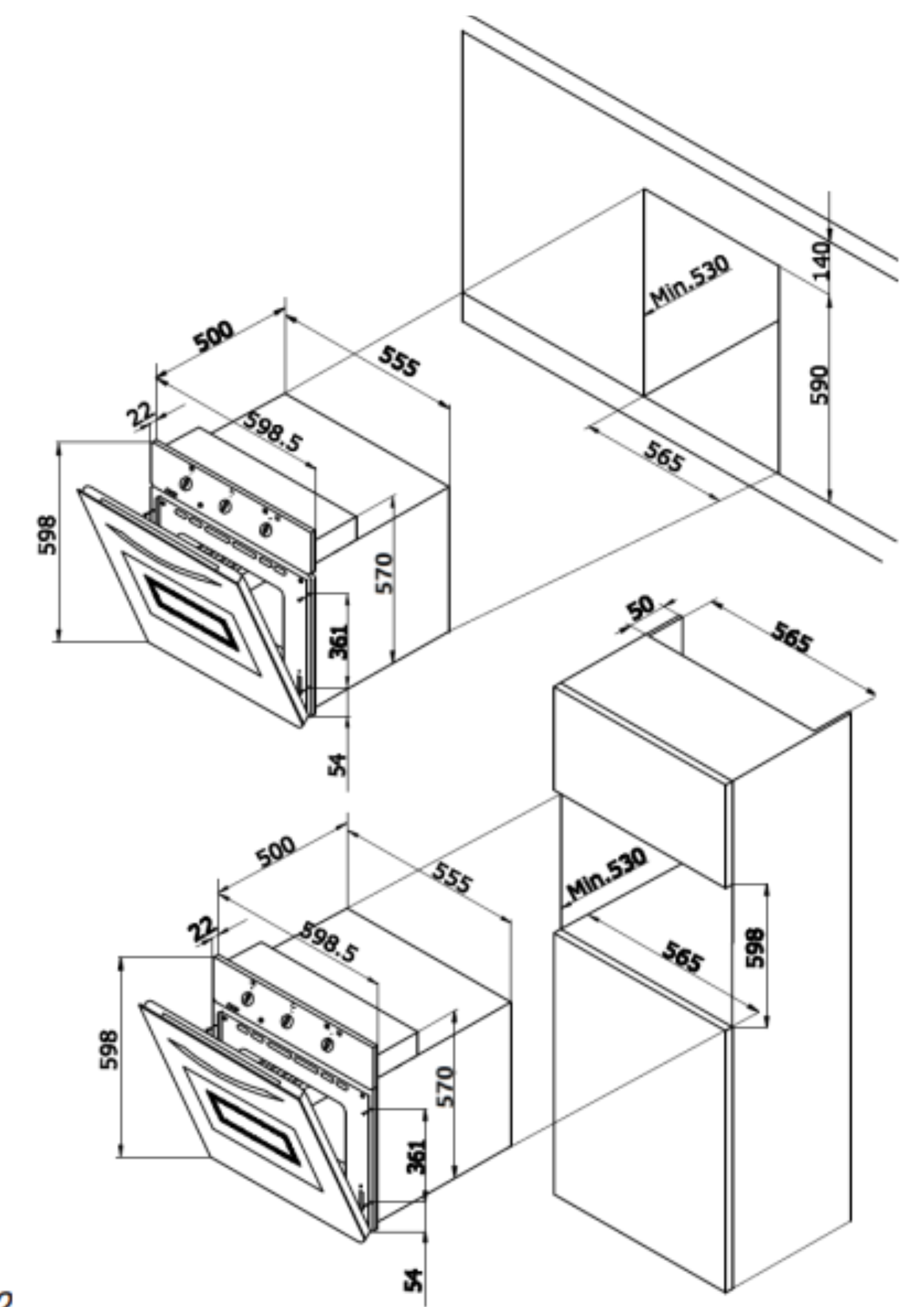 500
555
22
598.5
598
570
361
54
Min.530
140
590
565
50
565
500
555
22
598.5
598
570
361
54
Min.530
565
598
2