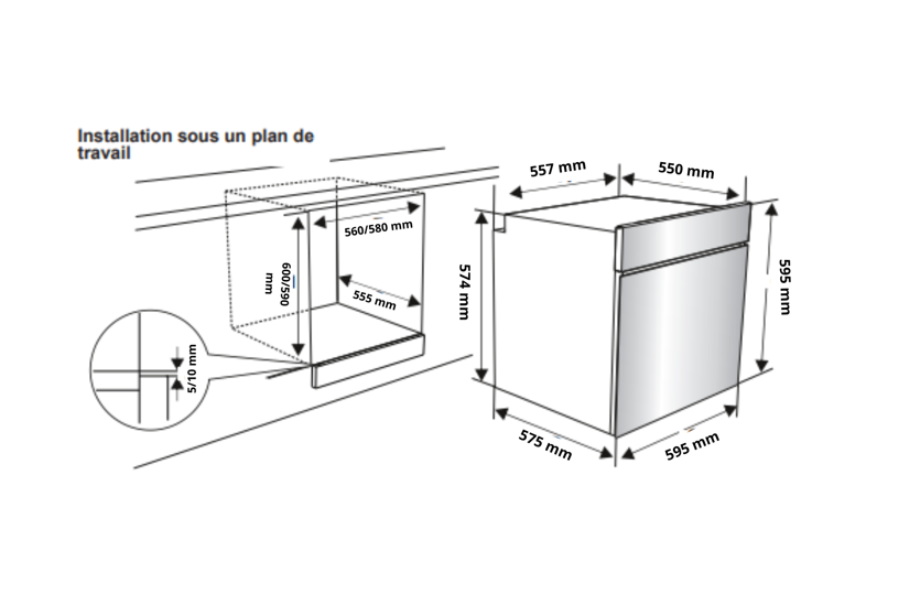 Installation sous un plan de travail

560/580 mm

600/590 mm

555 mm

5/10 mm

557 mm

550 mm

574 mm

595 mm

575 mm

595 mm