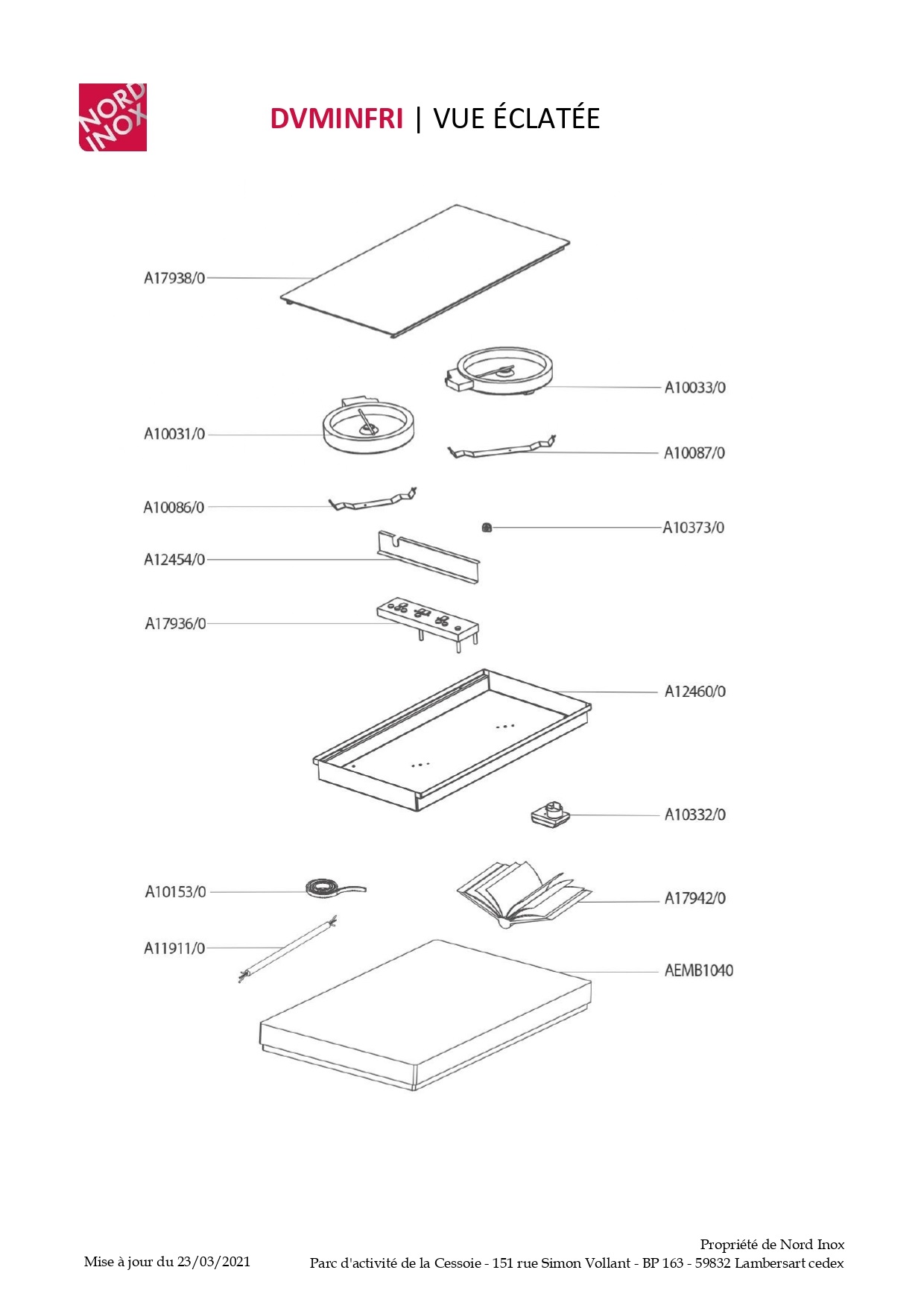 NORD INOX

DVMINFRI | VUE ÉCLATÉE

A17938/0

A10033/0

A10031/0

A10087/0

A10086/0

A10373/0

A12454/0

A17936/0

A12460/0

A10332/0

A10153/0

A17942/0

A11911/0

AEMB1040

Mise à jour du 23/03/2021

Propriété de Nord Inox
Parc d'activité de la Cessoie - 151 rue Simon Vollant - BP 163 - 59832 Lambersart cedex